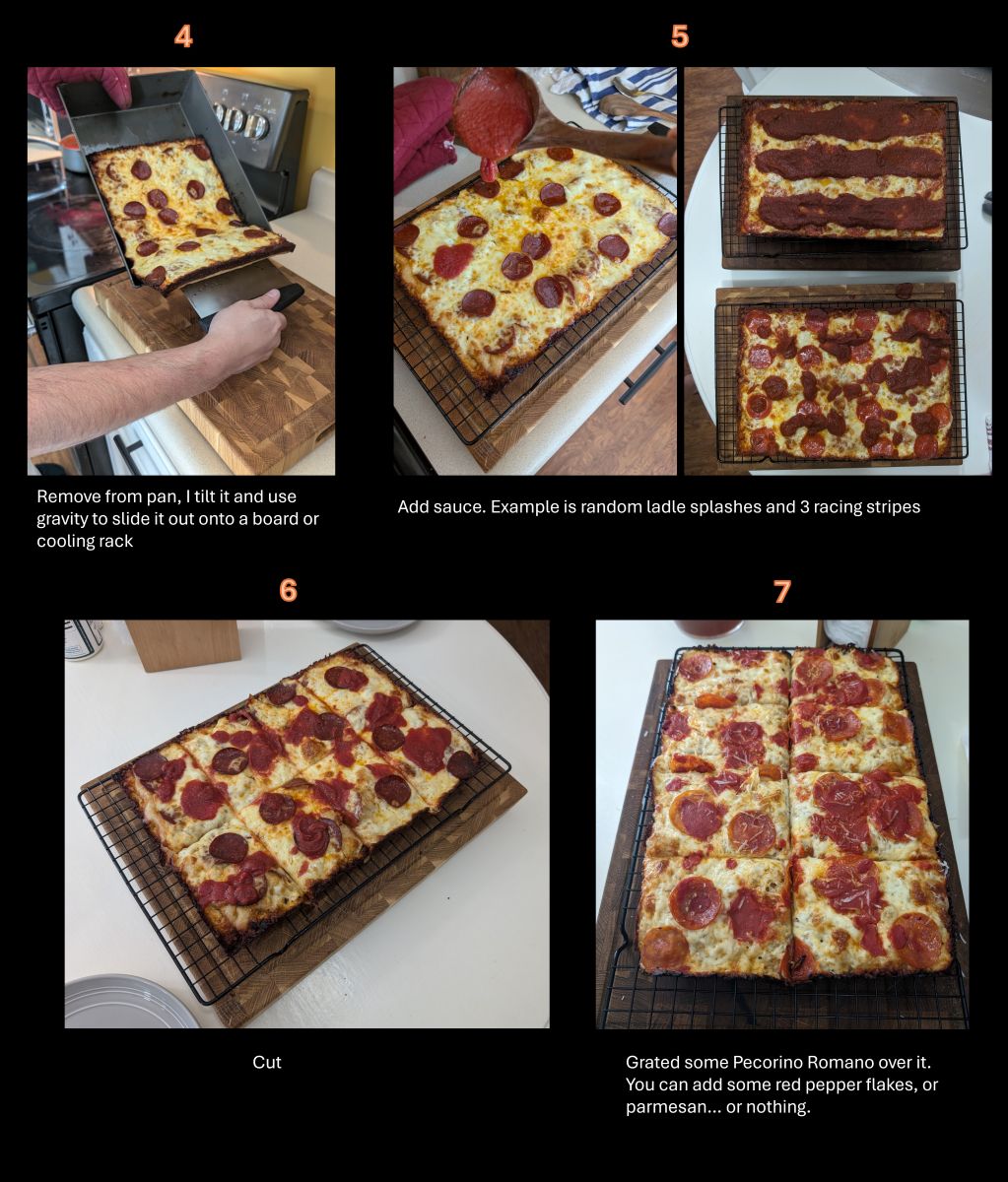 4

Remove from pan, I tilt it and use gravity to slide it out onto a board or cooling rack

5

Add sauce. Example is random ladle splashes and 3 racing stripes

6

Cut

7

Grated some Pecorino Romano over it. You can add some red pepper flakes, or parmesan... or nothing.